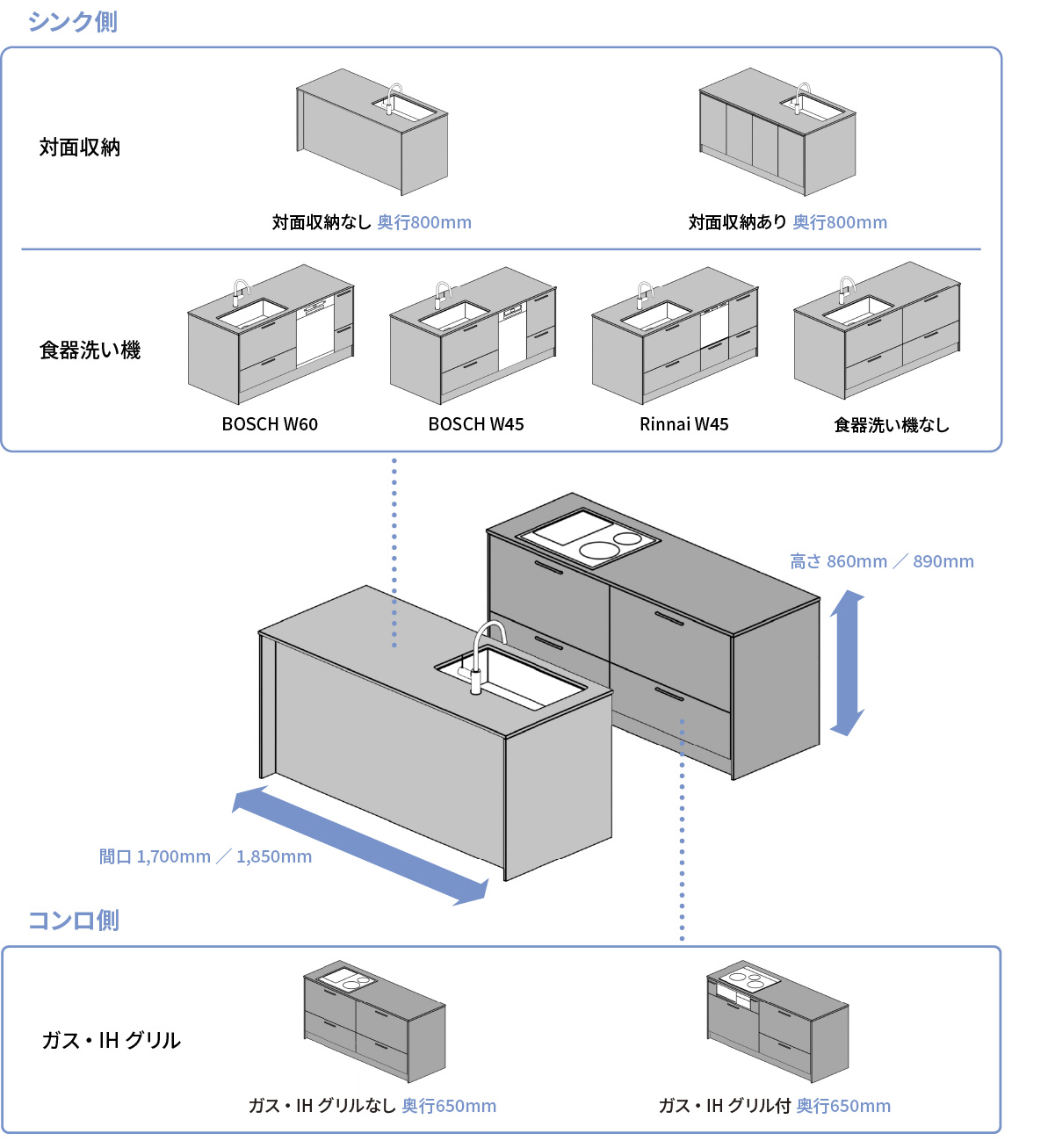 シンク側

対面収納

対面収納なし 奥行800mm

対面収納あり 奥行800mm

食器洗い機

BOSCH W60

BOSCH W45

Rinnai W45

食器洗い機なし

高さ 860mm ／ 890mm

間口 1,700mm ／ 1,850mm

コンロ側

ガス・IH グリル

ガス・IH グリルなし 奥行650mm

ガス・IH グリル付 奥行650mm